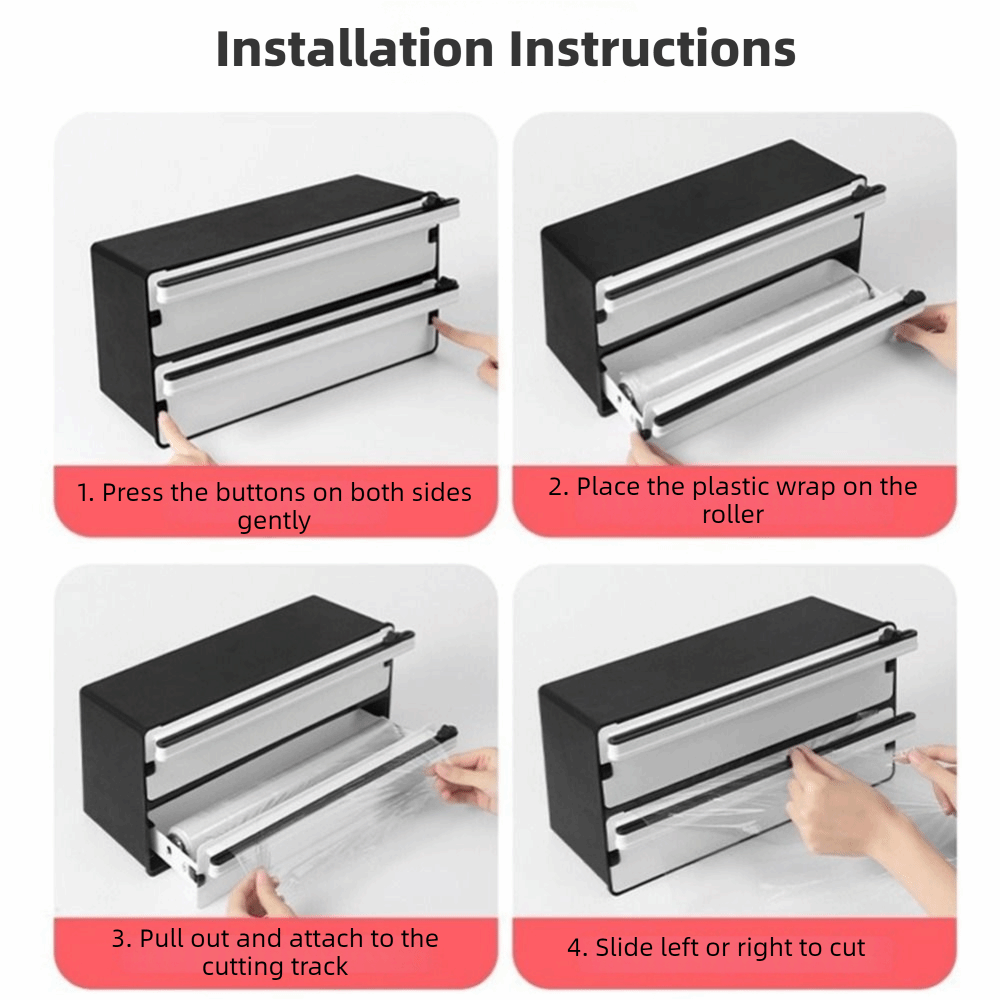 Installation Instructions

1. Press the buttons on both sides gently

2. Place the plastic wrap on the roller

3. Pull out and attach to the cutting track

4. Slide left or right to cut